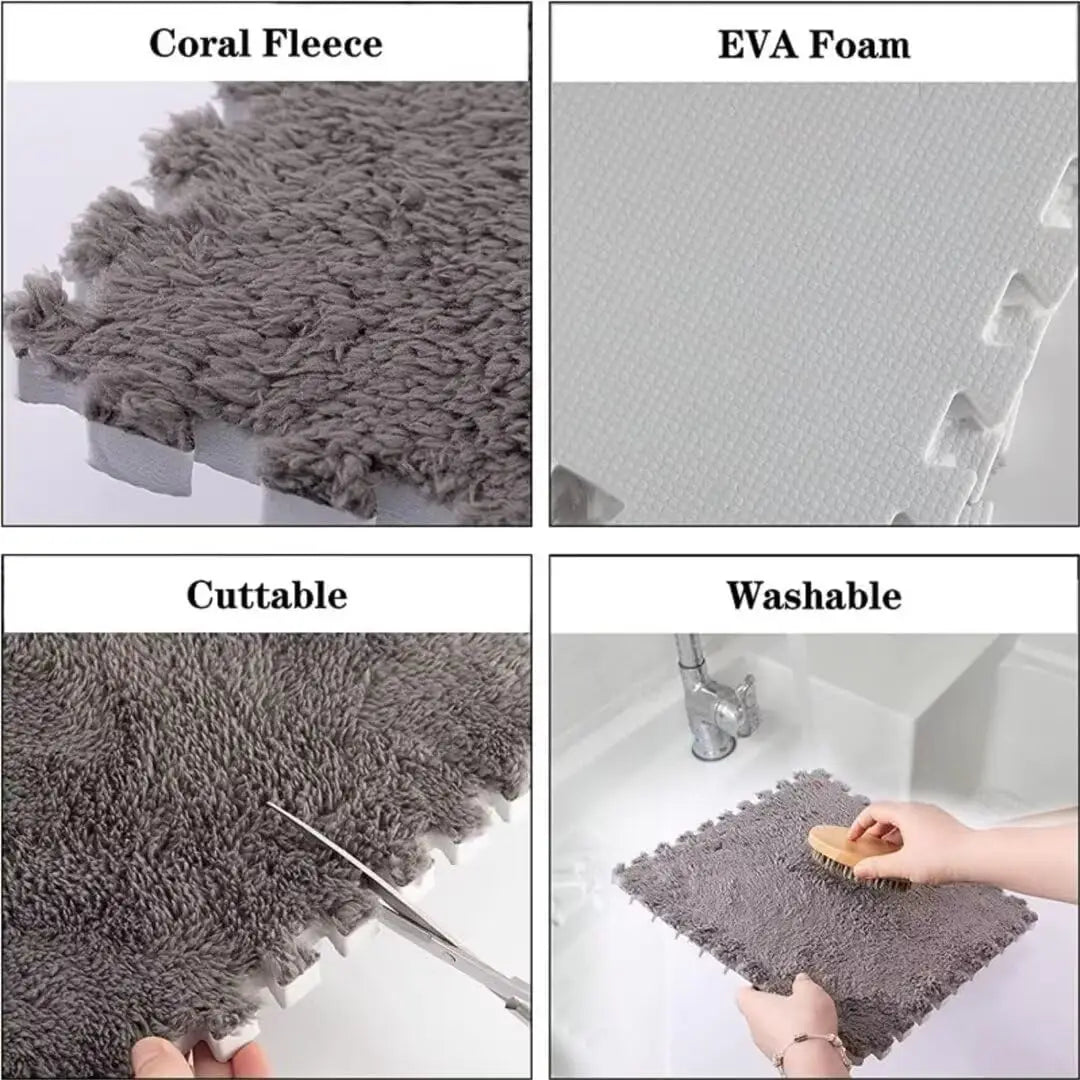 Coral Fleece

EVA Foam

Cuttable

Washable