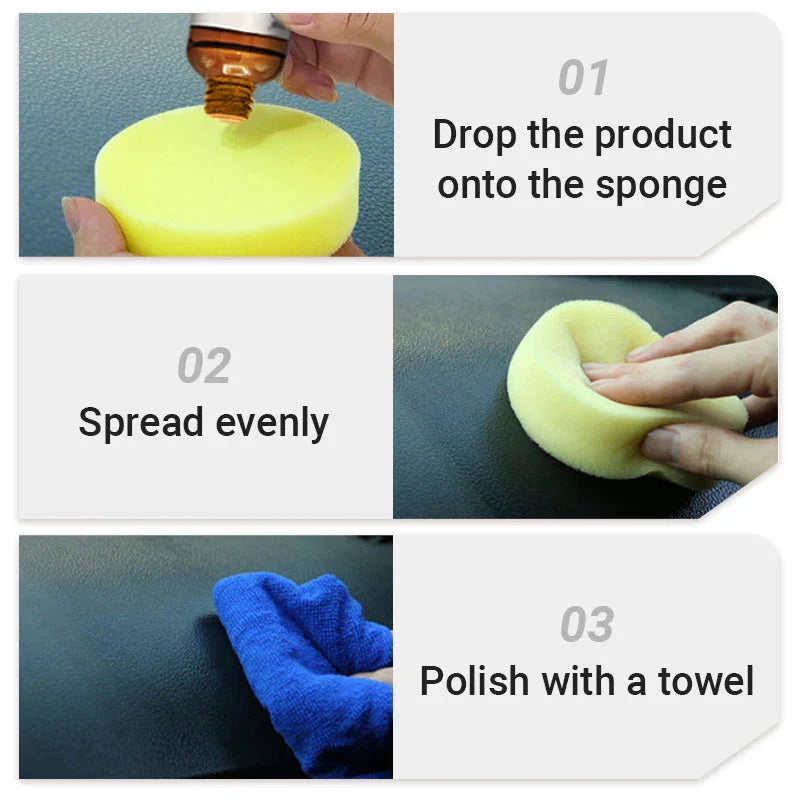 01
Drop the product onto the sponge

02
Spread evenly

03
Polish with a towel